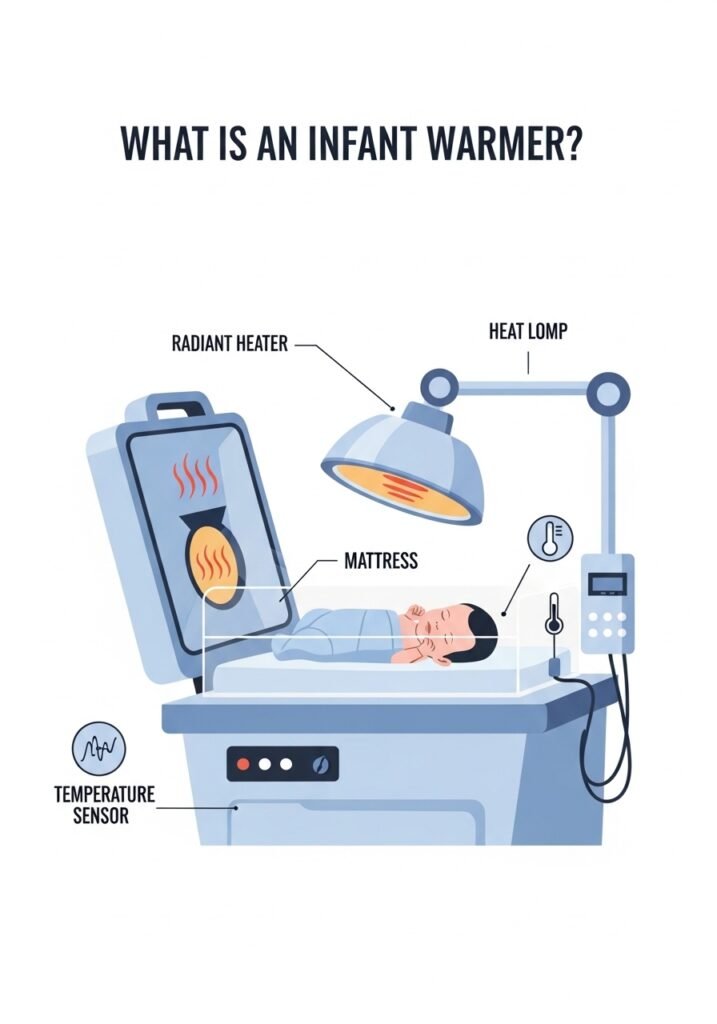 WHAT IS AN INFANT WARMER?

RADIANT HEATER

HEAT LOMP

MATTRESS

TEMPERATURE SENSOR